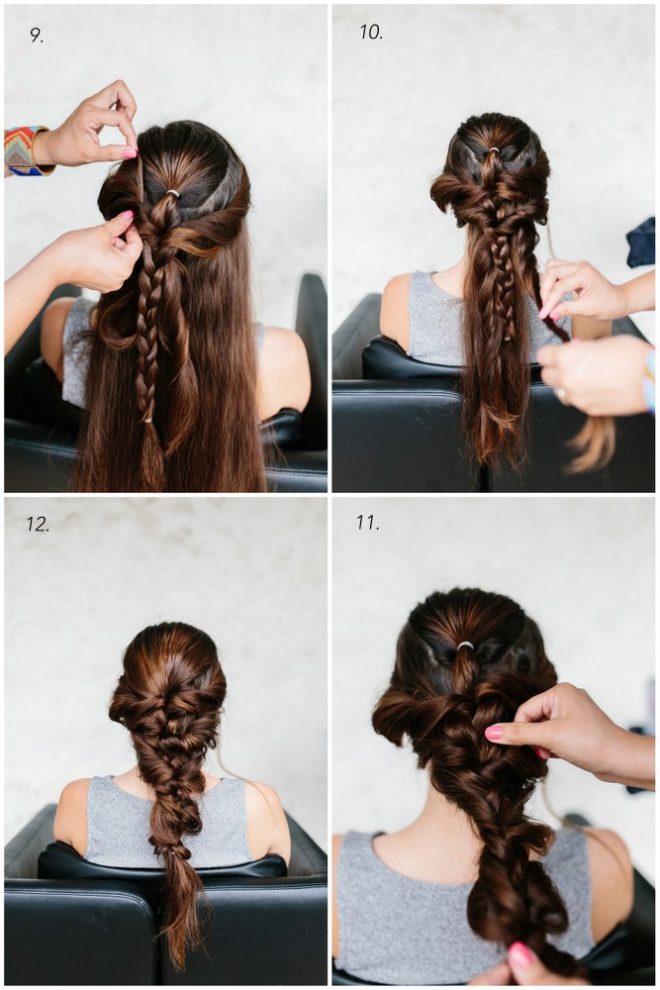 9.

10.

12.

11.